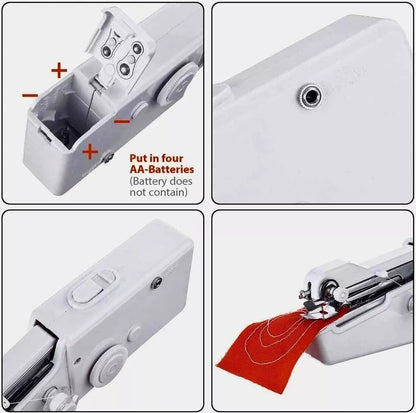 +
−
−
+

Put in four AA-Batteries
(Battery does not contain)